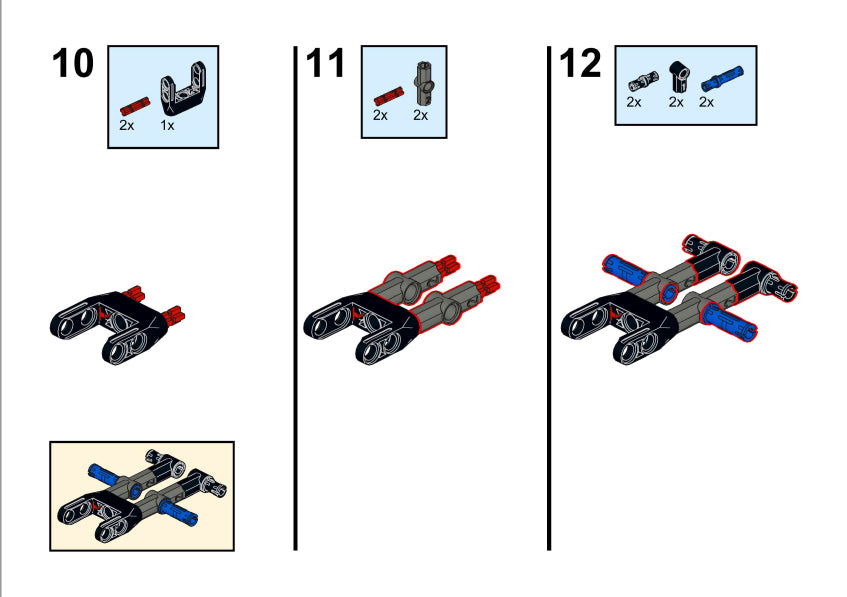 10

2x 1x

11

2x 2x

12

2x 2x 2x