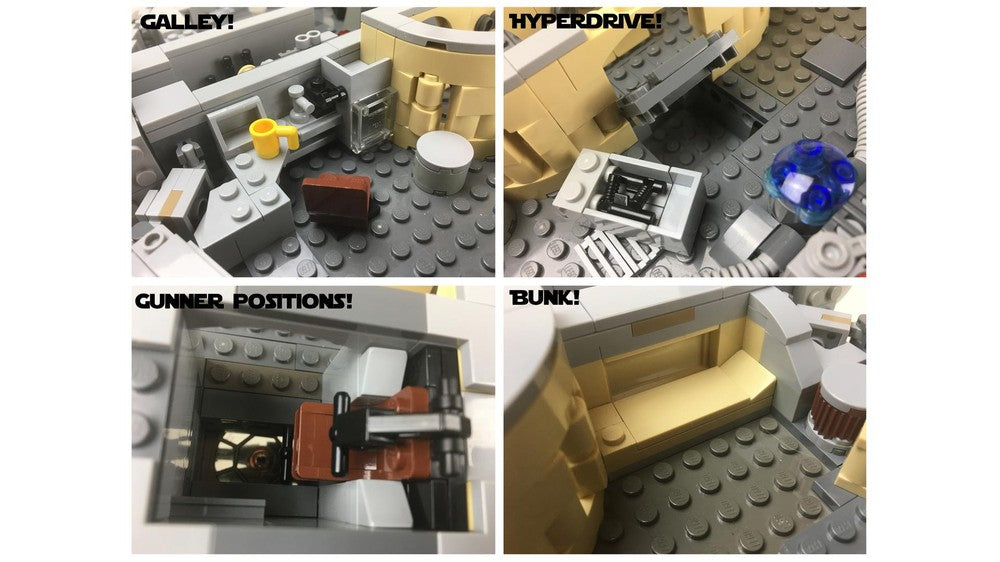 GALLEY!

HYPERDRIVE!

GUNNER POSITIONS!

BUNK!