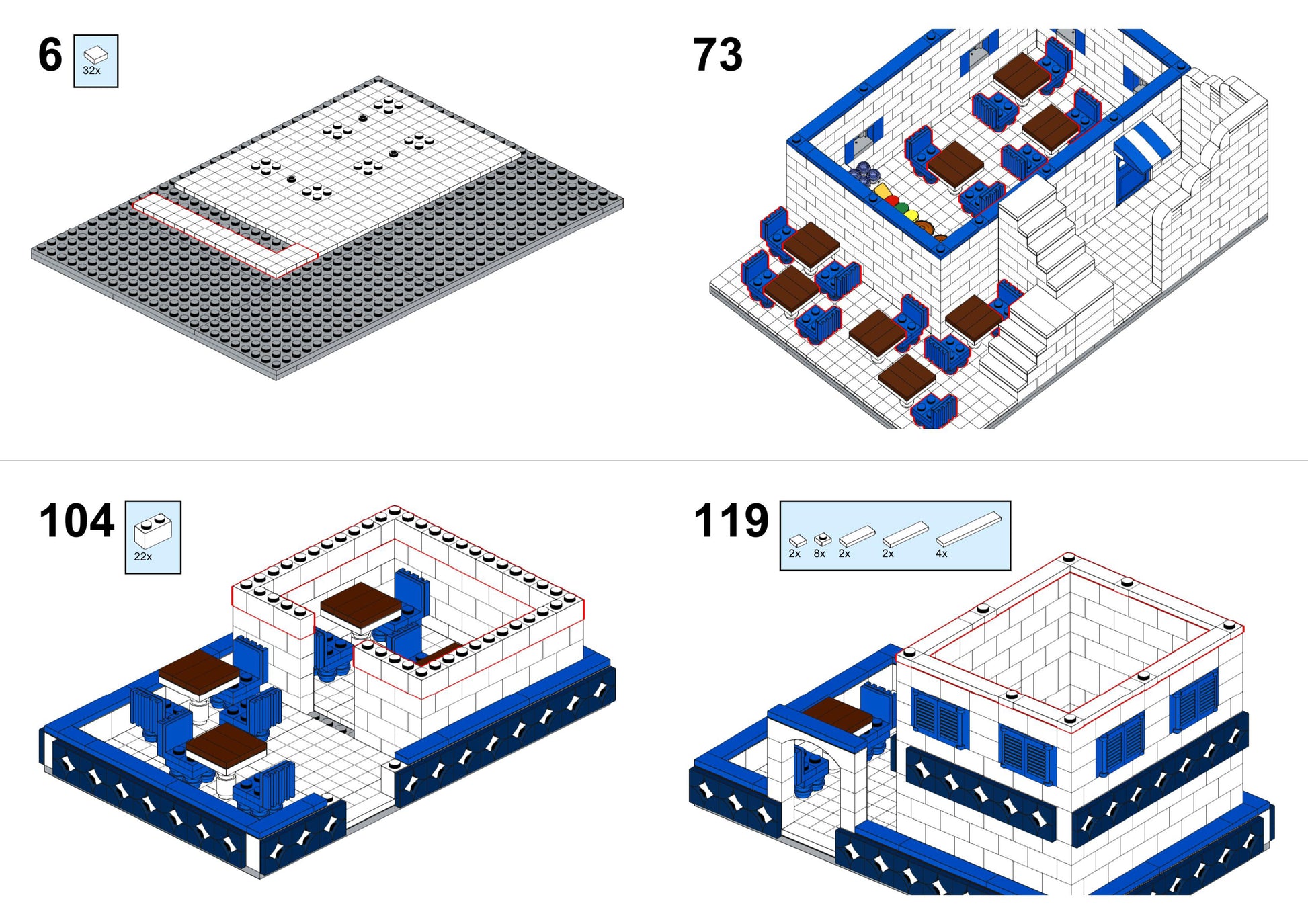 6
32x

73

104
22x

119
2x 8x 2x 2x 4x