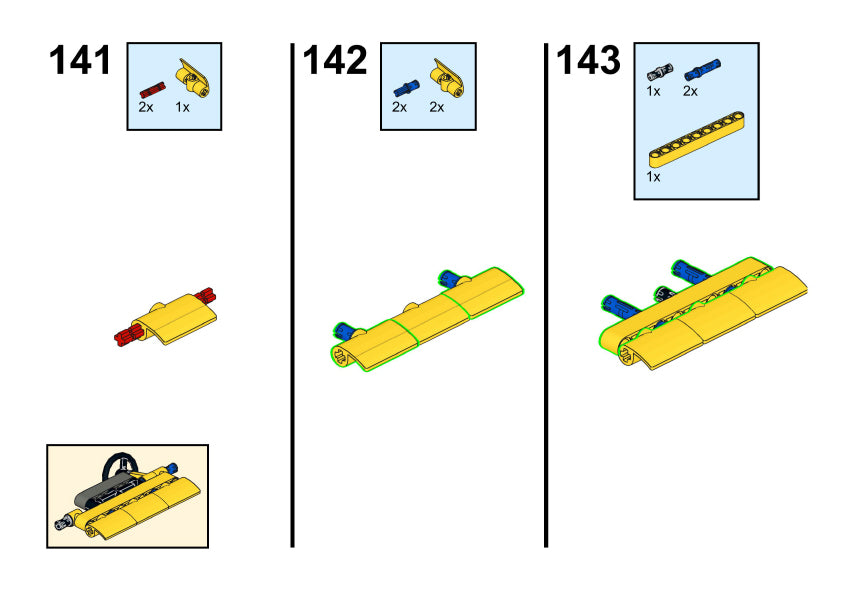 141

2x 1x

142

2x 2x

143

1x 2x

1x