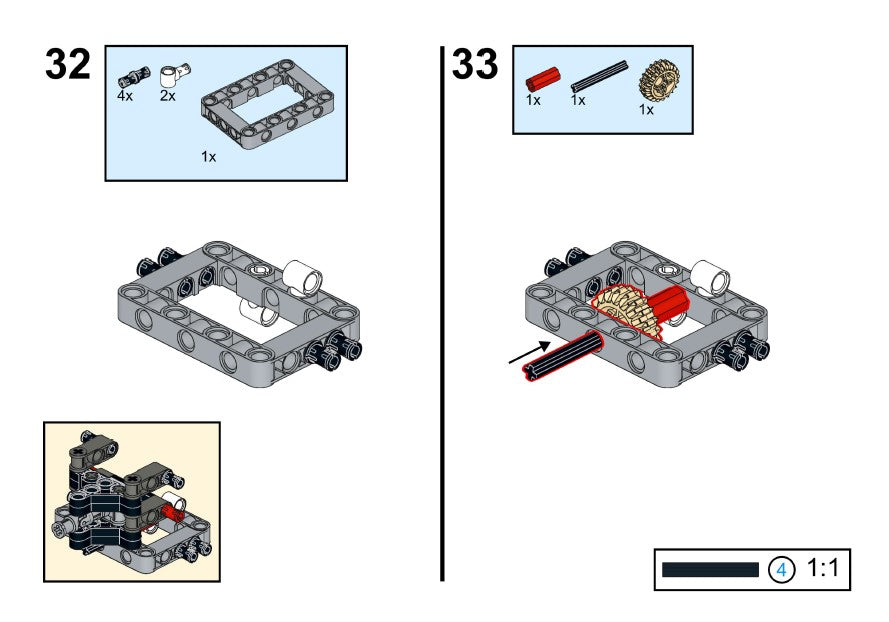 32

4x 2x

1x

33

1x 1x 1x

4 1:1