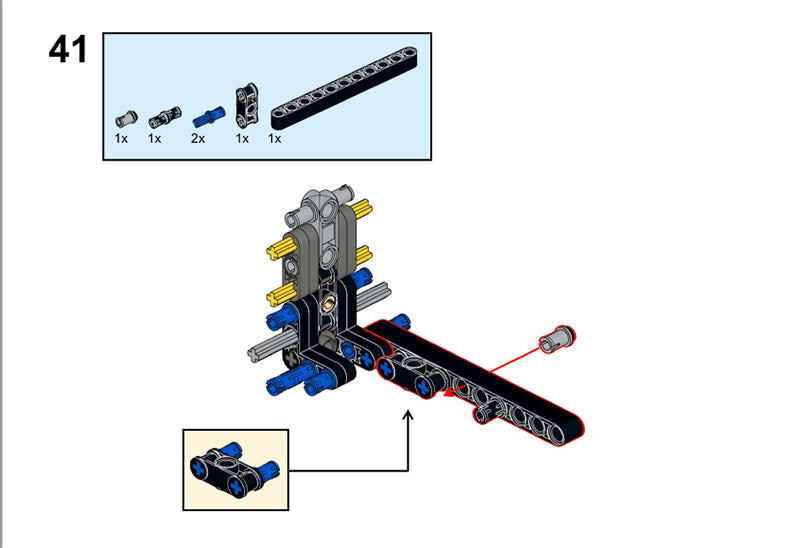 41

1x 1x 2x 1x 1x