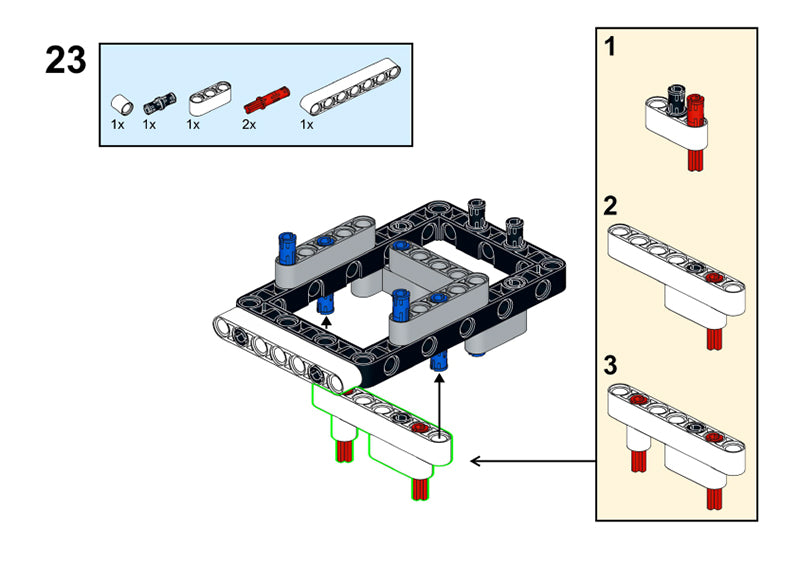 23

1x 1x 1x 2x 1x

1

2

3