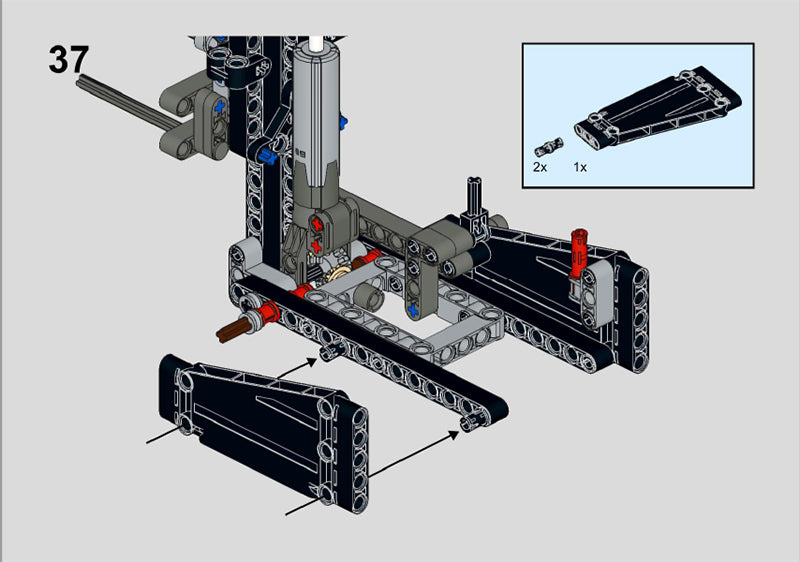 37

2x 1x