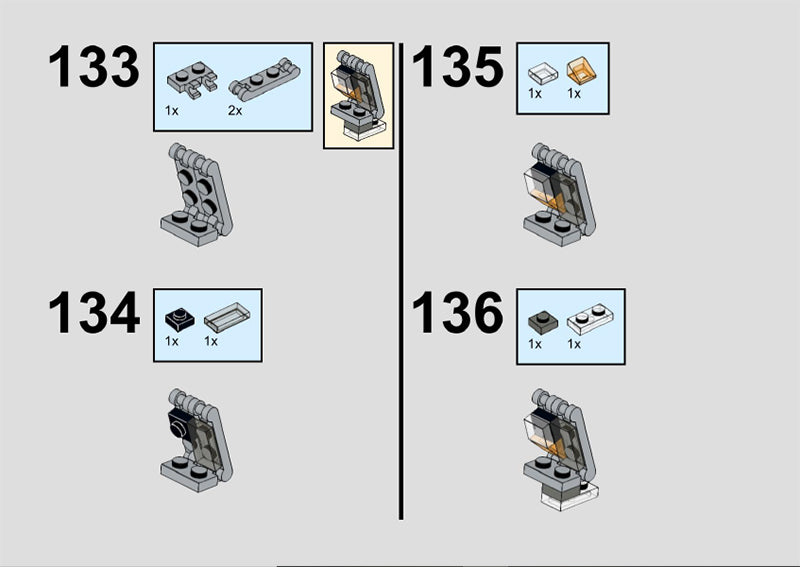 133
1x 2x

134
1x 1x

135
1x 1x

136
1x 1x